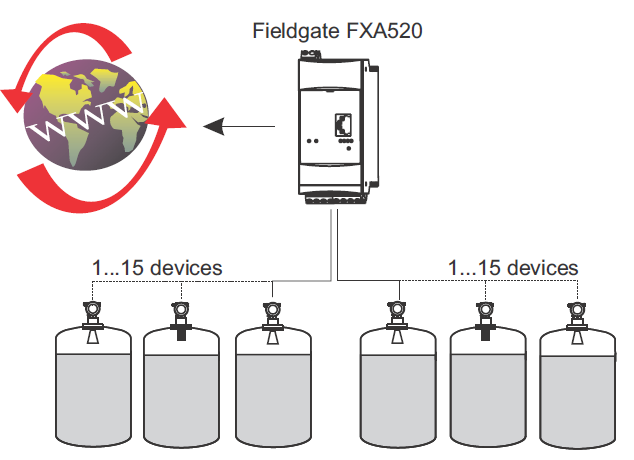 Fieldgate FXA520

WWW

1...15 devices

1...15 devices